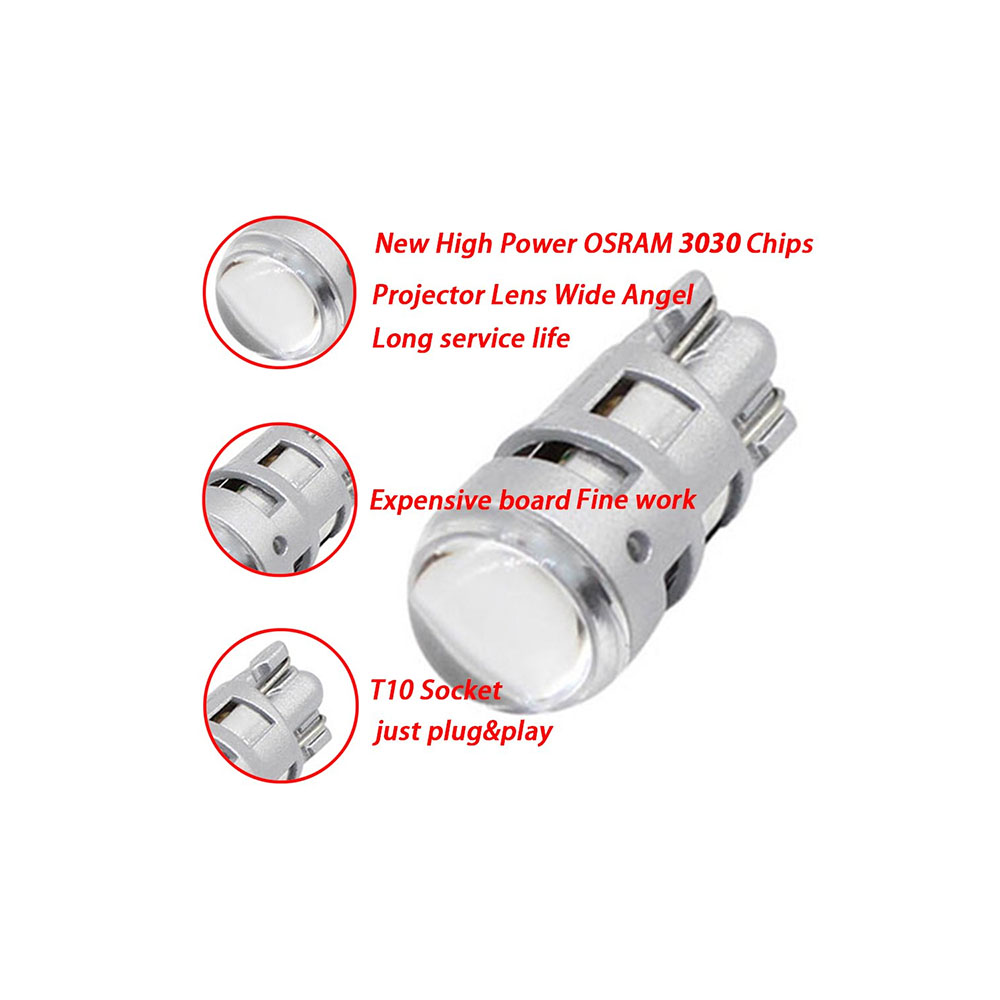 New High Power OSRAM 3030 Chips
Projector Lens Wide Angel
Long service life

Expensive board Fine work

T10 Socket
just plug&play